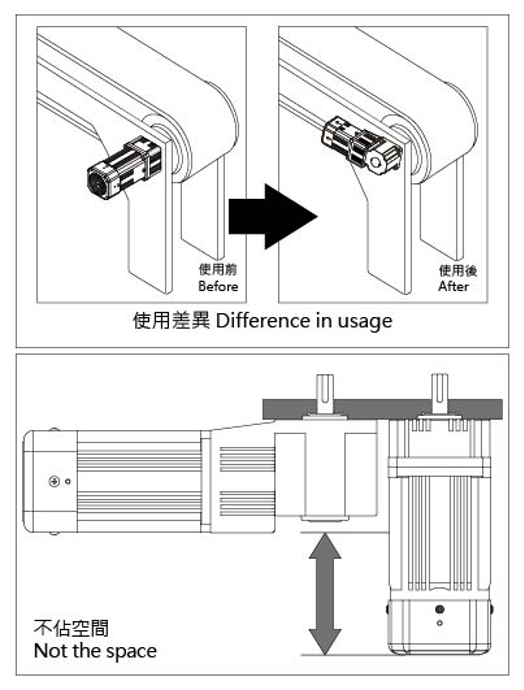 使用前
Before

使用後
After

使用差異 Difference in usage

不佔空間
Not the space